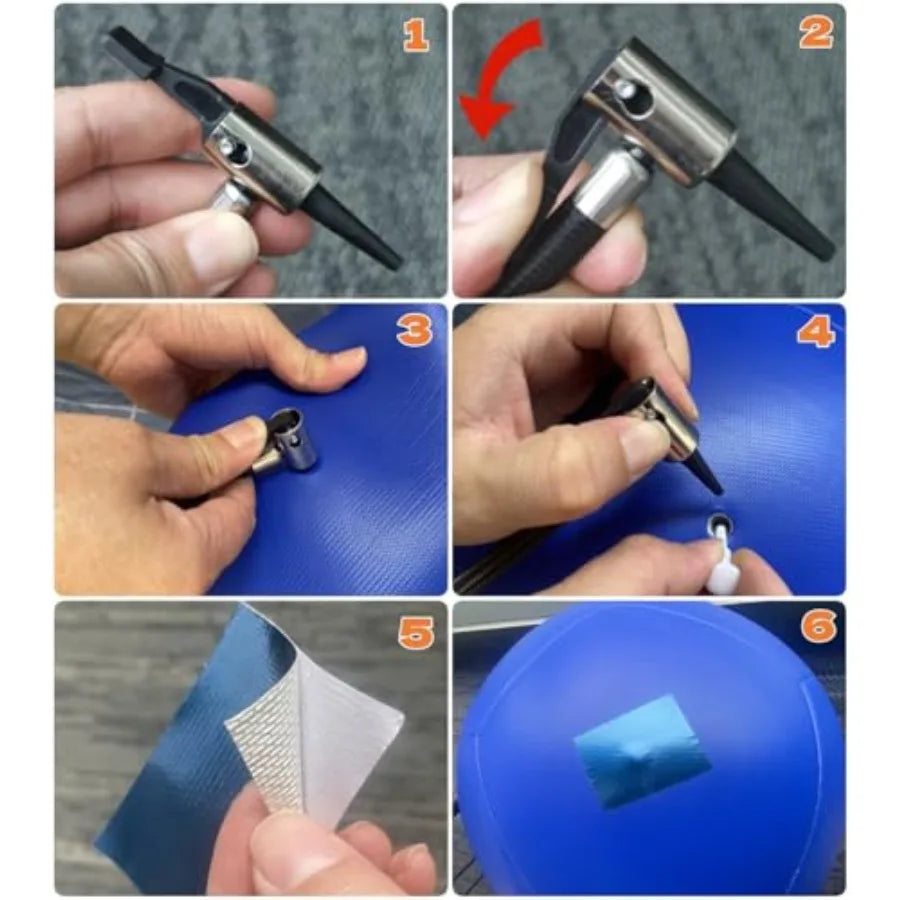 1
2
3
4
5
6